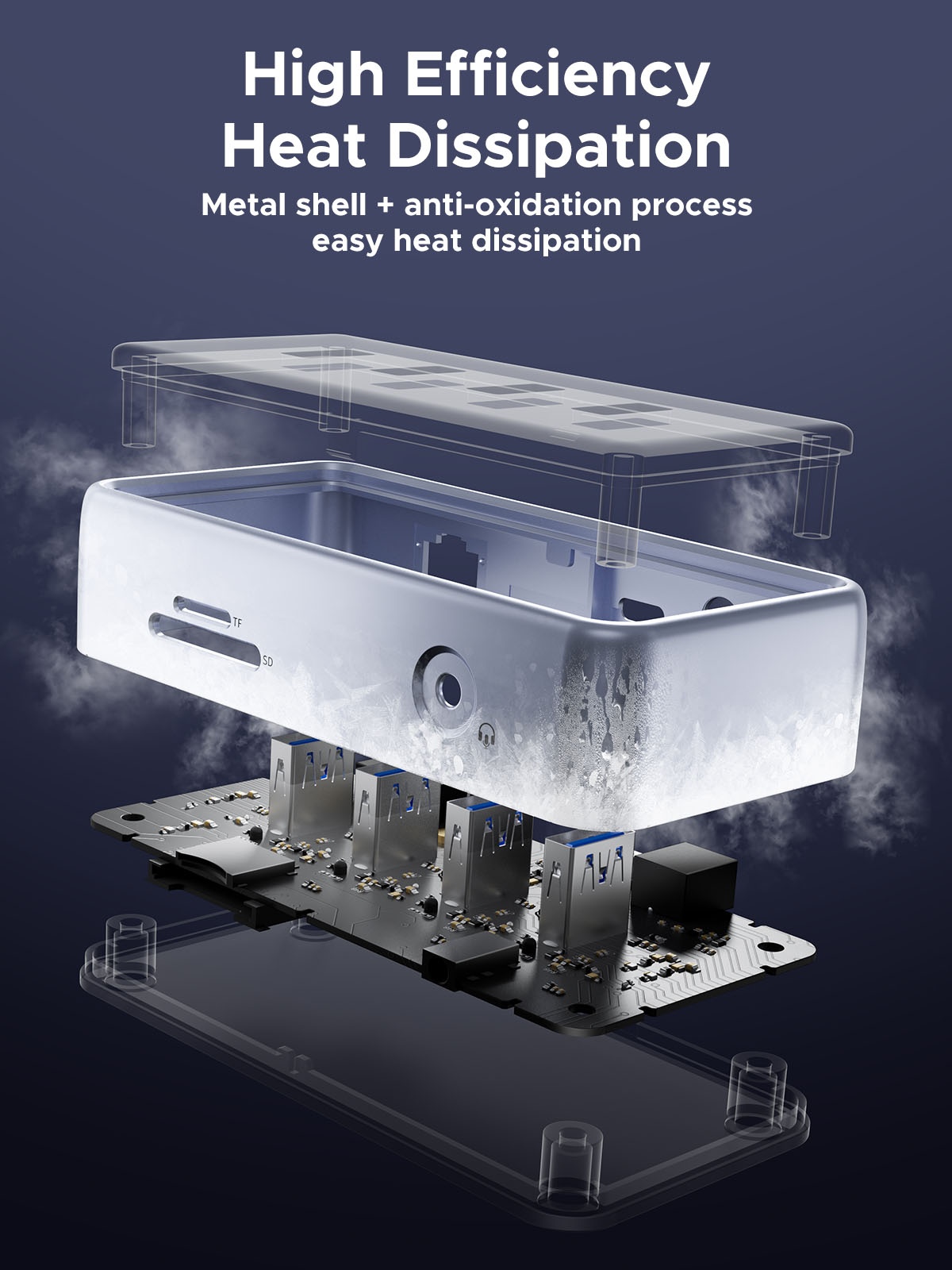 High Efficiency
Heat Dissipation

Metal shell + anti-oxidation process
easy heat dissipation

TF

SD