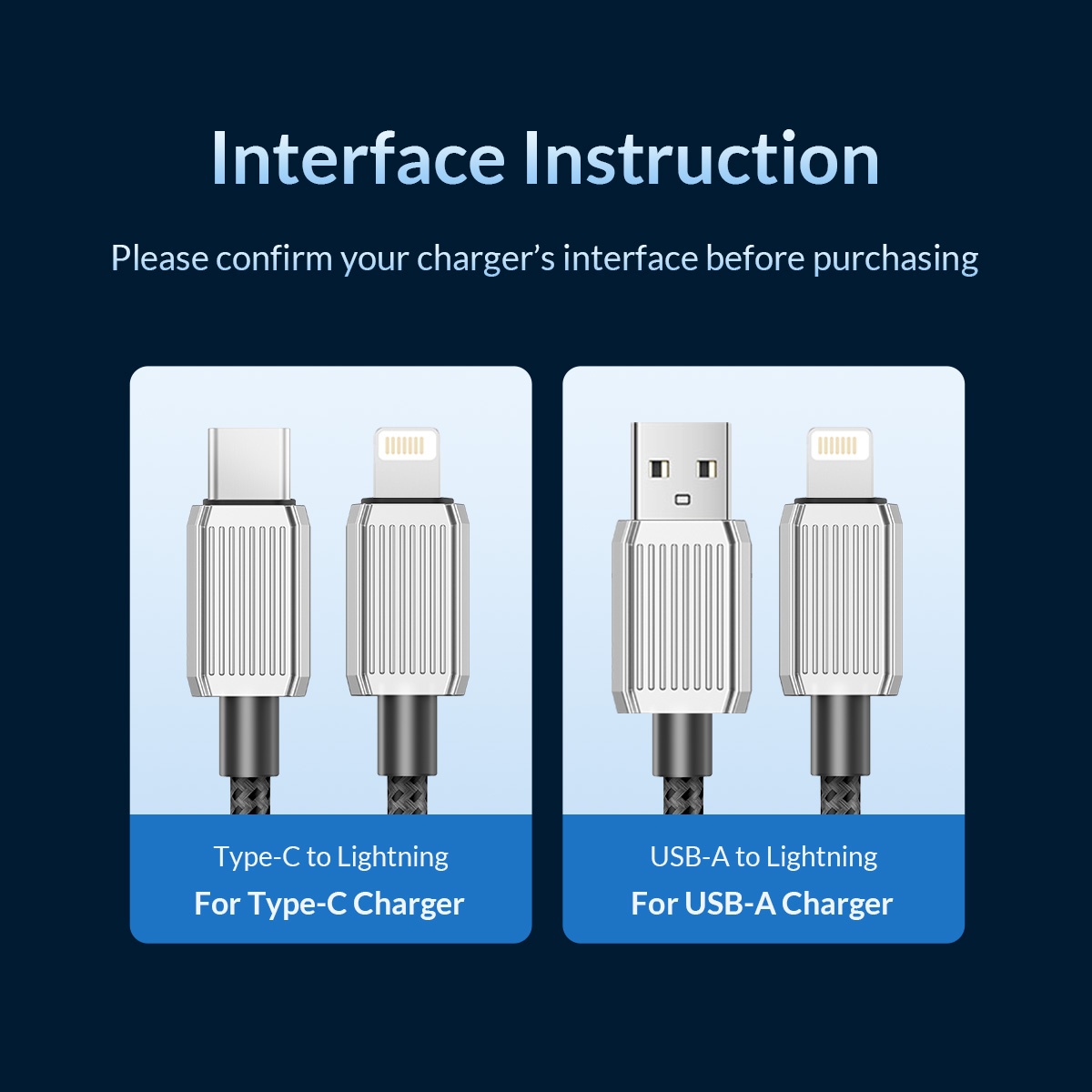 Interface Instruction

Please confirm your charger’s interface before purchasing

Type-C to Lightning
For Type-C Charger

USB-A to Lightning
For USB-A Charger