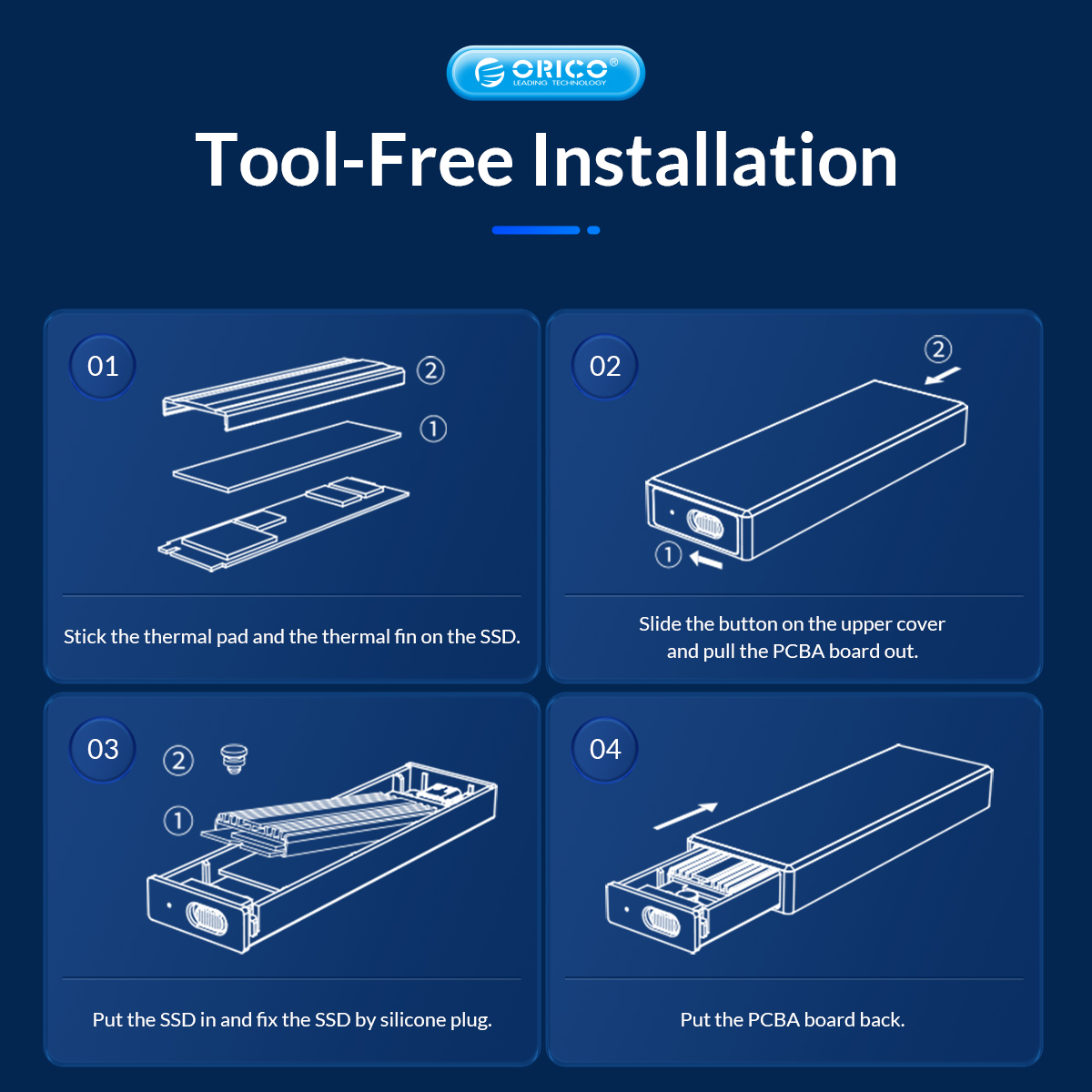 ORICO®
LEADING TECHNOLOGY

Tool-Free Installation

01

②

①

Stick the thermal pad and the thermal fin on the SSD.

02

②

①

Slide the button on the upper cover and pull the PCBA board out.

03

②

①

Put the SSD in and fix the SSD by silicone plug.

04

Put the PCBA board back.