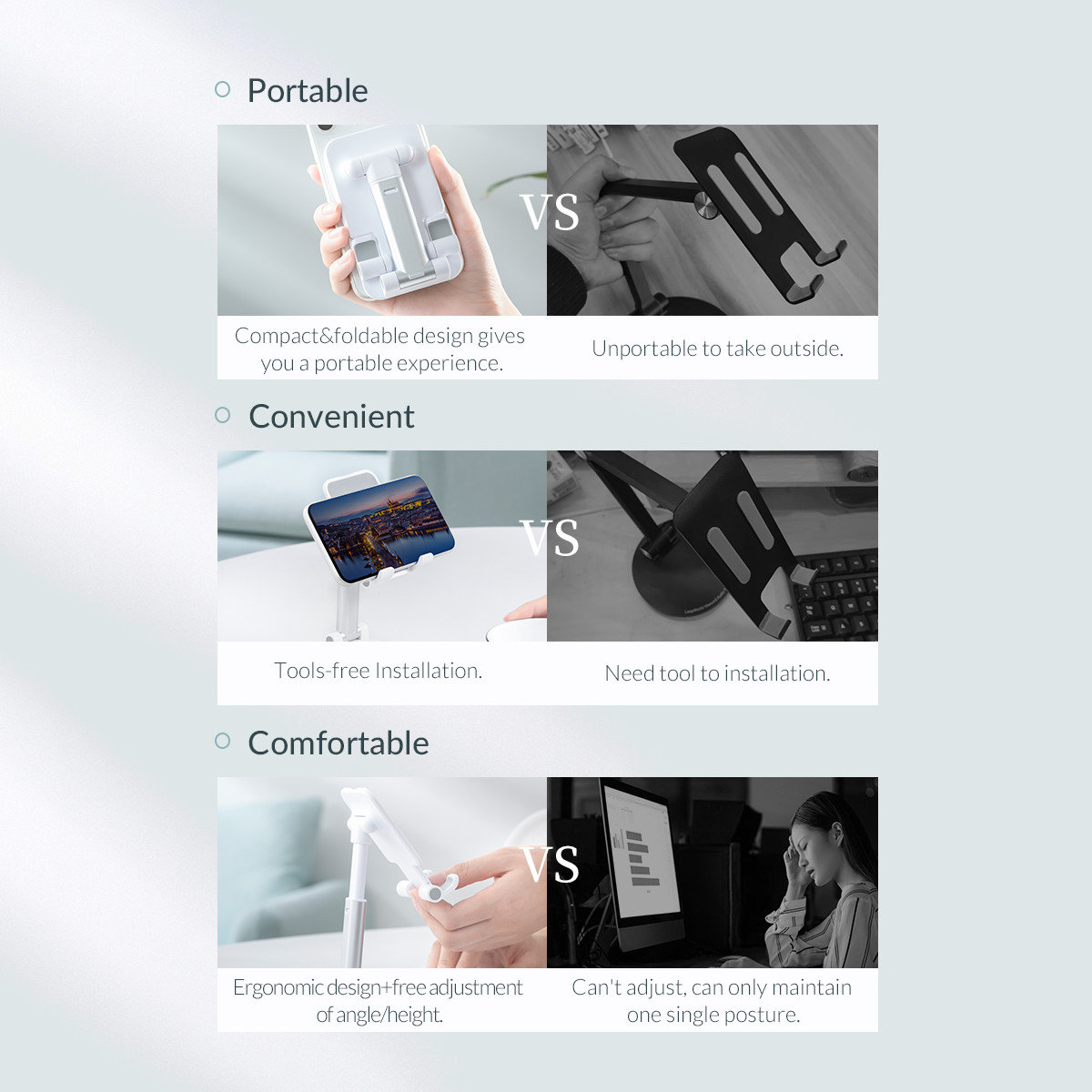 Portable

VS

Compact&foldable design gives you a portable experience.

Unportable to take outside.

Convenient

VS

Tools-free Installation.

Need tool to installation.

Comfortable

VS

Ergonomic design+free adjustment of angle/height.

Can't adjust, can only maintain one single posture.