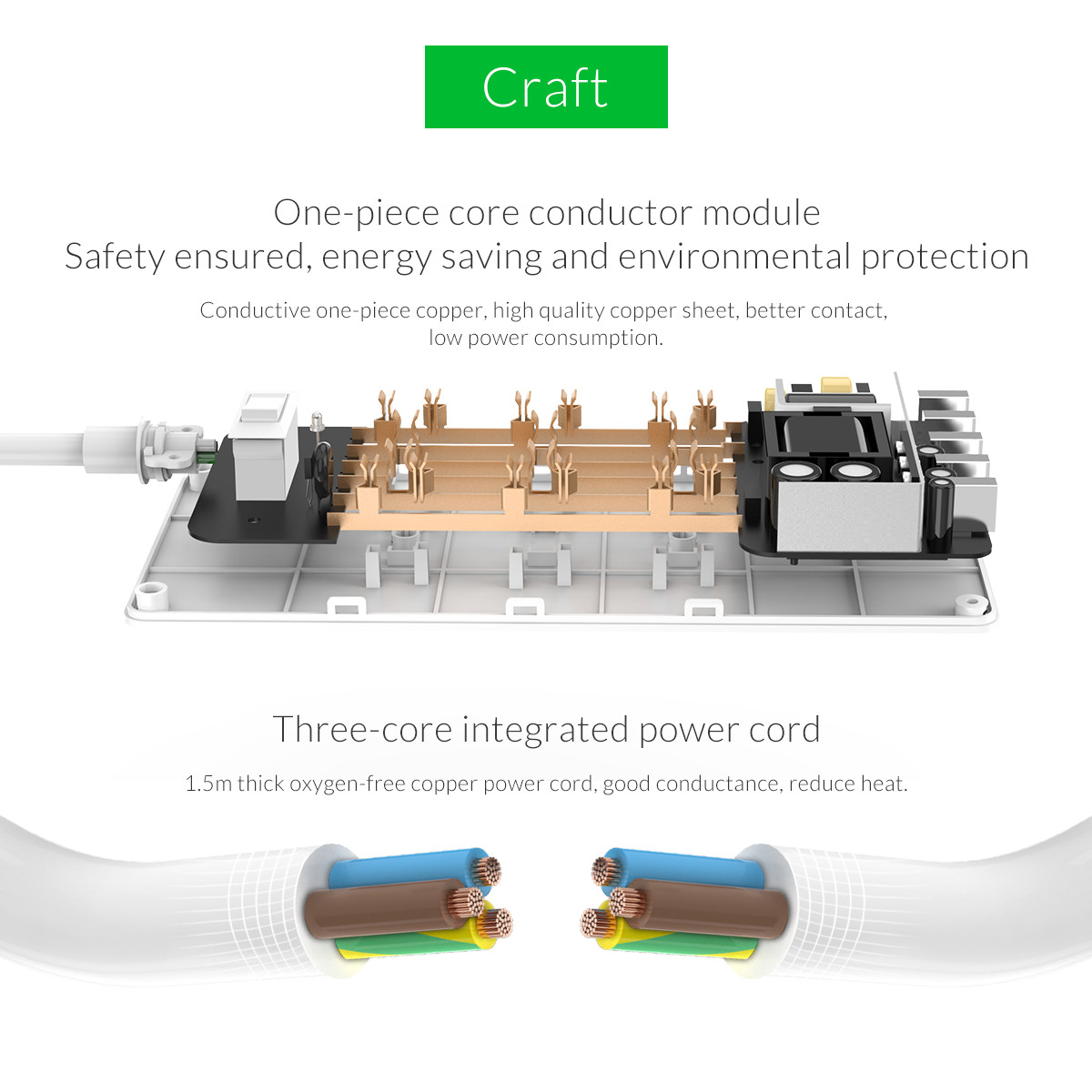 Craft

One-piece core conductor module
Safety ensured, energy saving and environmental protection

Conductive one-piece copper, high quality copper sheet, better contact, low power consumption.

Three-core integrated power cord

1.5m thick oxygen-free copper power cord, good conductance, reduce heat.