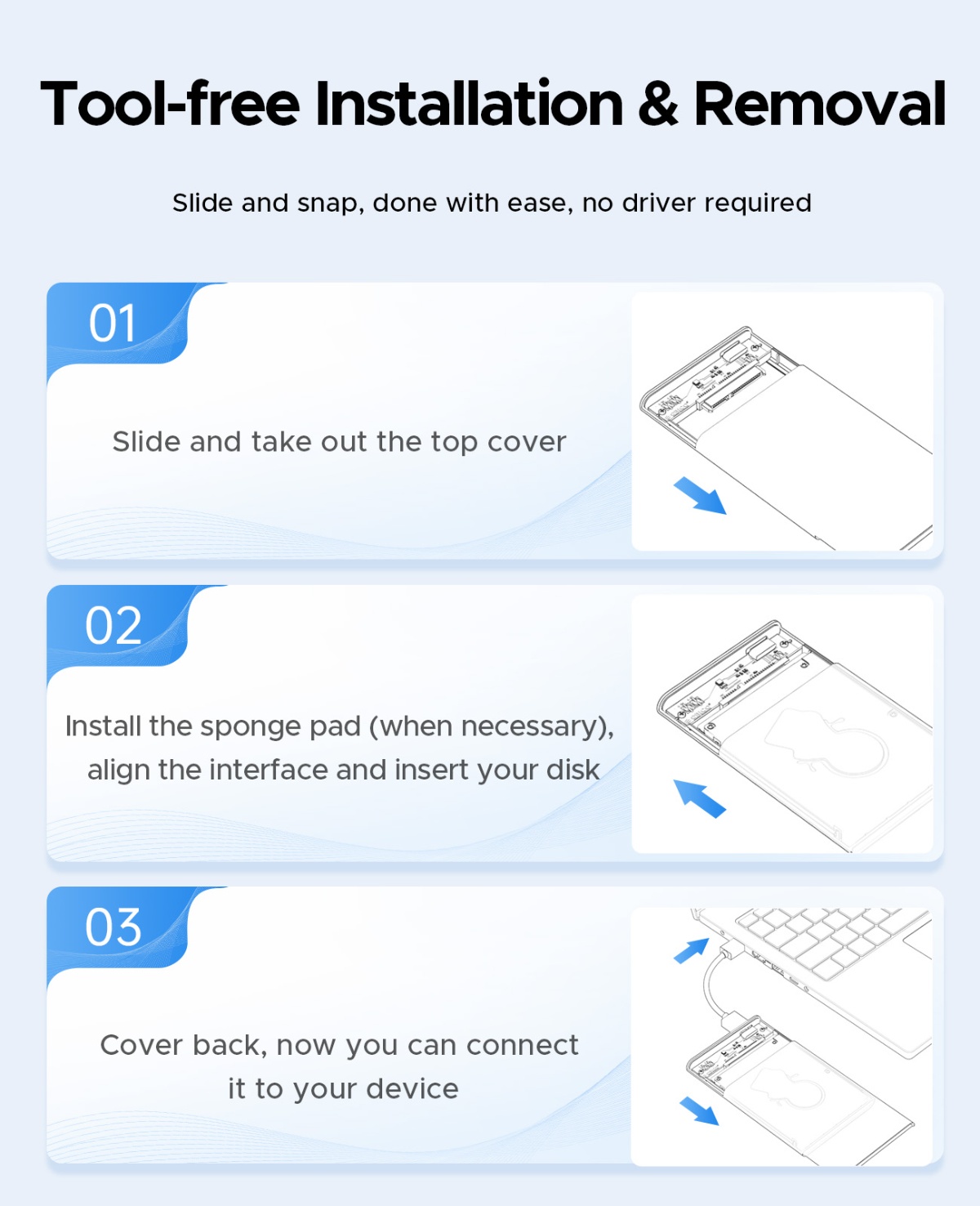 Tool-free Installation & Removal

Slide and snap, done with ease, no driver required

01

Slide and take out the top cover

02

Install the sponge pad (when necessary), align the interface and insert your disk

03

Cover back, now you can connect it to your device